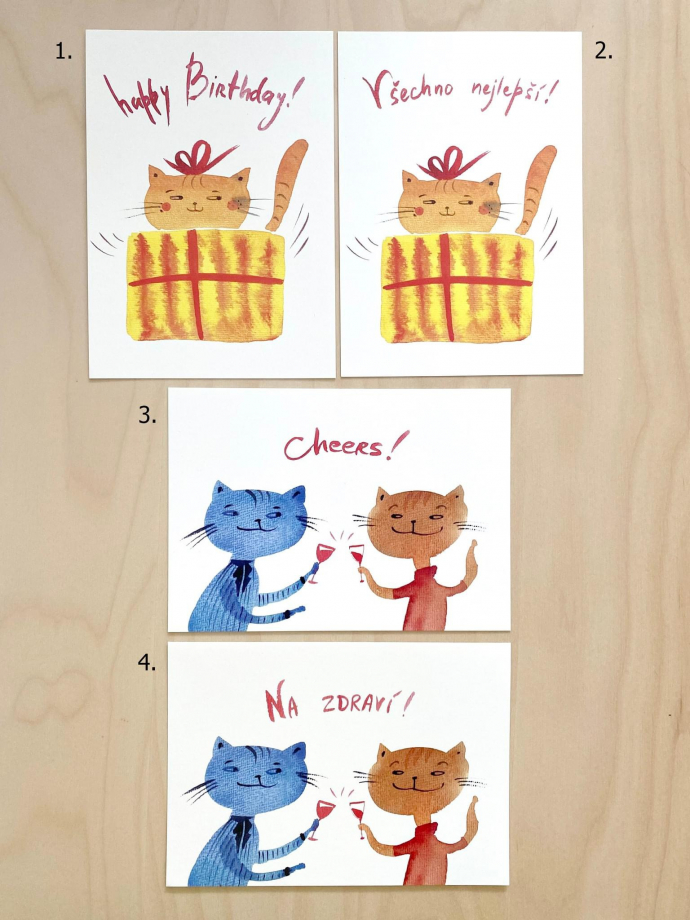 1.

happy Birthday!

Všechno nejlepší!

2.

3.

Cheers!

4.

NA ZDRAVÍ!